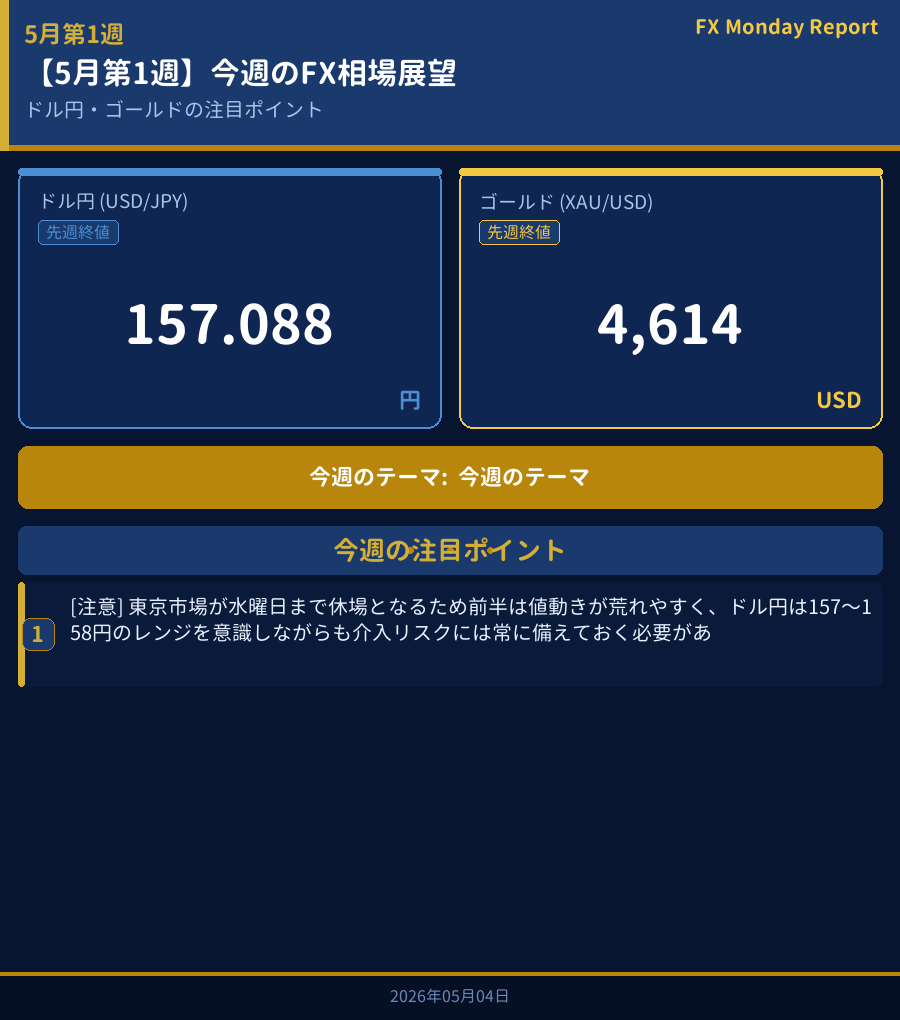 5月第1週

FX Monday Report

【5月第1週】今週のFX相場展望

ドル円・ゴールドの注目ポイント

ドル円 (USD/JPY)

先週終値

157.088

円

ゴールド (XAU/USD)

先週終値

4,614

USD

今週のテーマ: 今週のテーマ

今週の注目ポイント

1

[注意] 東京市場が水曜日まで休場となるため前半は値動きが荒れやすく、ドル円は157〜158円のレンジを意識しながらも介入リスクには常に備えておく必要があ

2026年05月04日