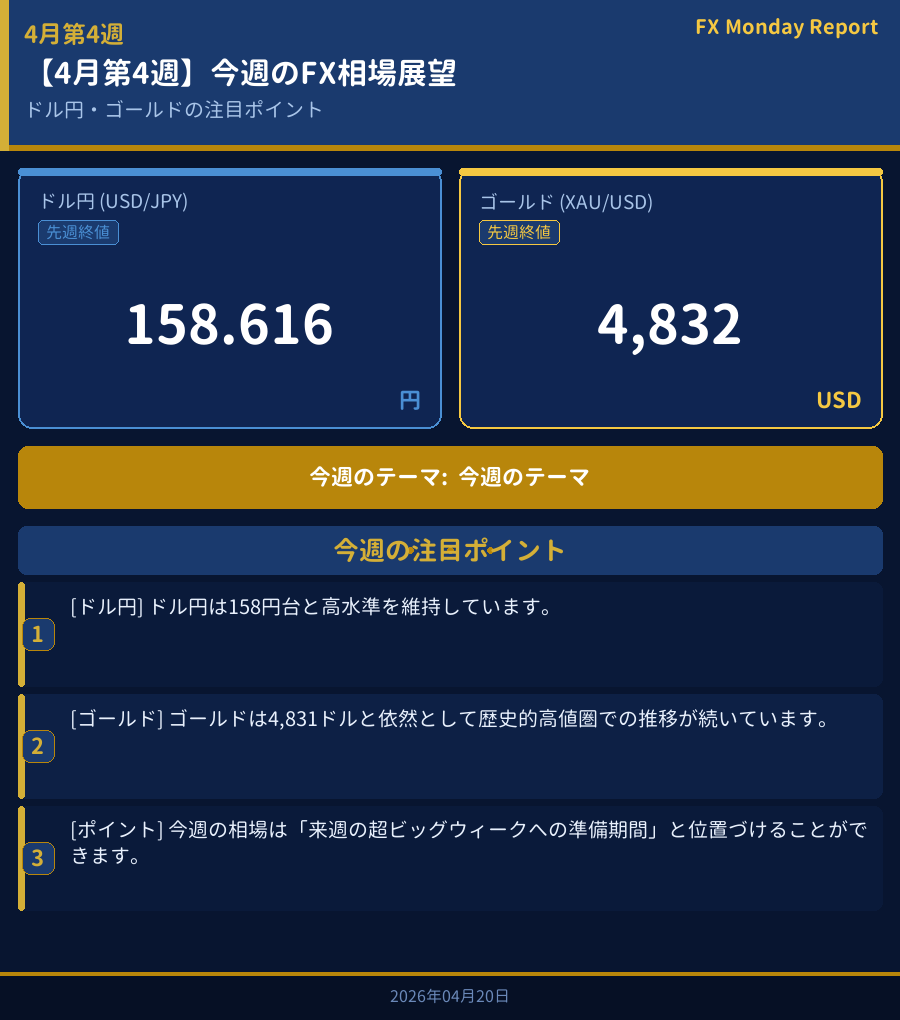 4月第4週

FX Monday Report

【4月第4週】今週のFX相場展望

ドル円・ゴールドの注目ポイント

ドル円 (USD/JPY)
先週終値
158.616
円

ゴールド (XAU/USD)
先週終値
4,832
USD

今週のテーマ: 今週のテーマ

今週の注目ポイント

1 [ドル円] ドル円は158円台と高水準を維持しています。

2 [ゴールド] ゴールドは4,831ドルと依然として歴史的高値圏での推移が続いています。

3 [ポイント] 今週の相場は「来週の超ビッグウィークへの準備期間」と位置づけることができます。

2026年04月20日